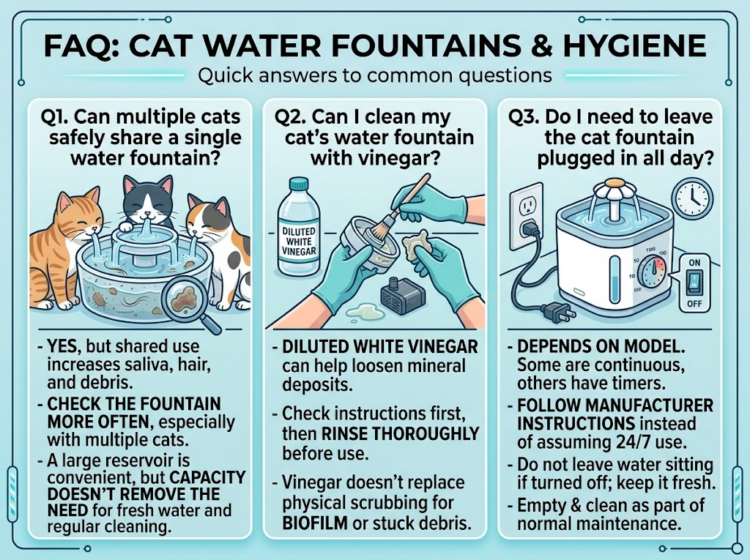 FAQ: CAT WATER FOUNTAINS & HYGIENE

Quick answers to common questions

Q1. Can multiple cats safely share a single water fountain?

- YES, but shared use increases saliva, hair, and debris.
- CHECK THE FOUNTAIN MORE OFTEN, especially with multiple cats.
- A large reservoir is convenient, but CAPACITY DOESN'T REMOVE THE NEED for fresh water and regular cleaning.

Q2. Can I clean my cat's water fountain with vinegar?

DILUTED WHITE VINEGAR

- DILUTED WHITE VINEGAR can help loosen mineral deposits.
- Check instructions first, then RINSE THOROUGHLY before use.
- Vinegar doesn't replace physical scrubbing for BIOFILM or stuck debris.

Q3. Do I need to leave the cat fountain plugged in all day?

ON

OFF

- DEPENDS ON MODEL. Some are continuous, others have timers.
- FOLLOW MANUFACTURER INSTRUCTIONS instead of assuming 24/7 use.
- Do not leave water sitting if turned off; keep it fresh.
- Empty & clean as part of normal maintenance.